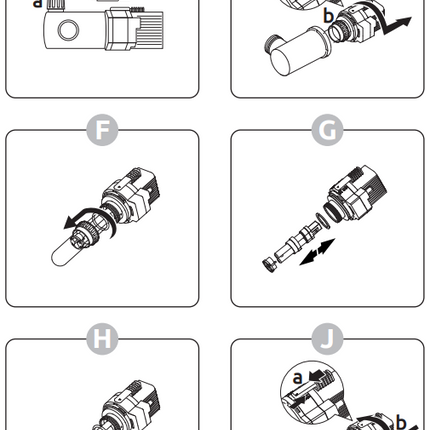 a

b

F

G

H

J

a

b