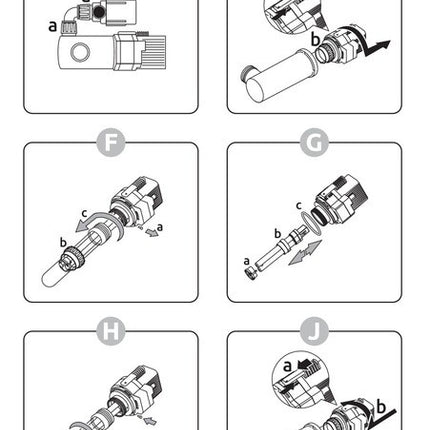 a
b
F
c
b
a
G
c
b
a
H
J
a
b