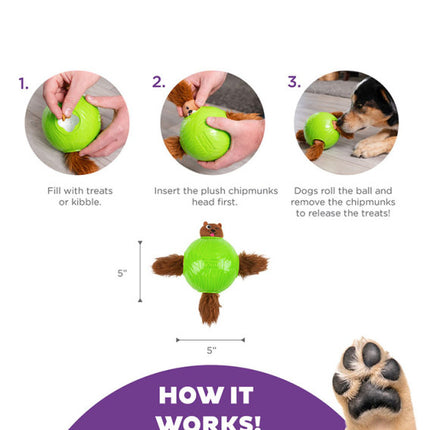 1.

Fill with treats or kibble.

2.

Insert the plush chipmunks head first.

3.

Dogs roll the ball and remove the chipmunks to release the treats!

5"

5"

HOW IT WORKS!