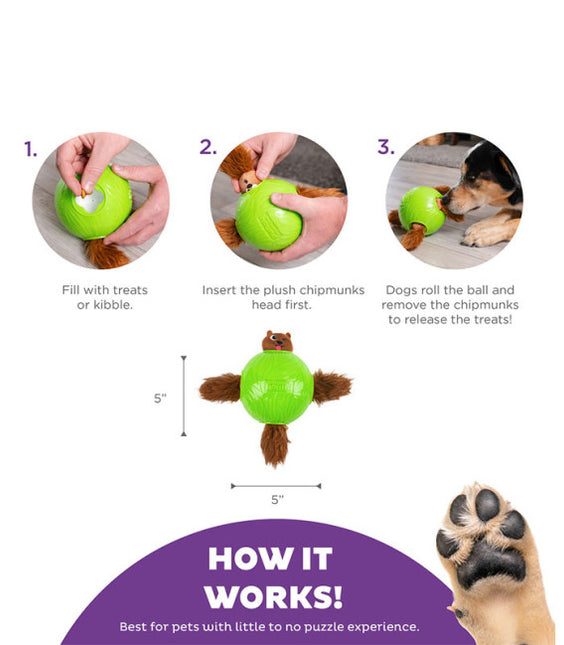 1.

Fill with treats or kibble.

2.

Insert the plush chipmunks head first.

3.

Dogs roll the ball and remove the chipmunks to release the treats!

5"

5"

HOW IT WORKS!

Best for pets with little to no puzzle experience.